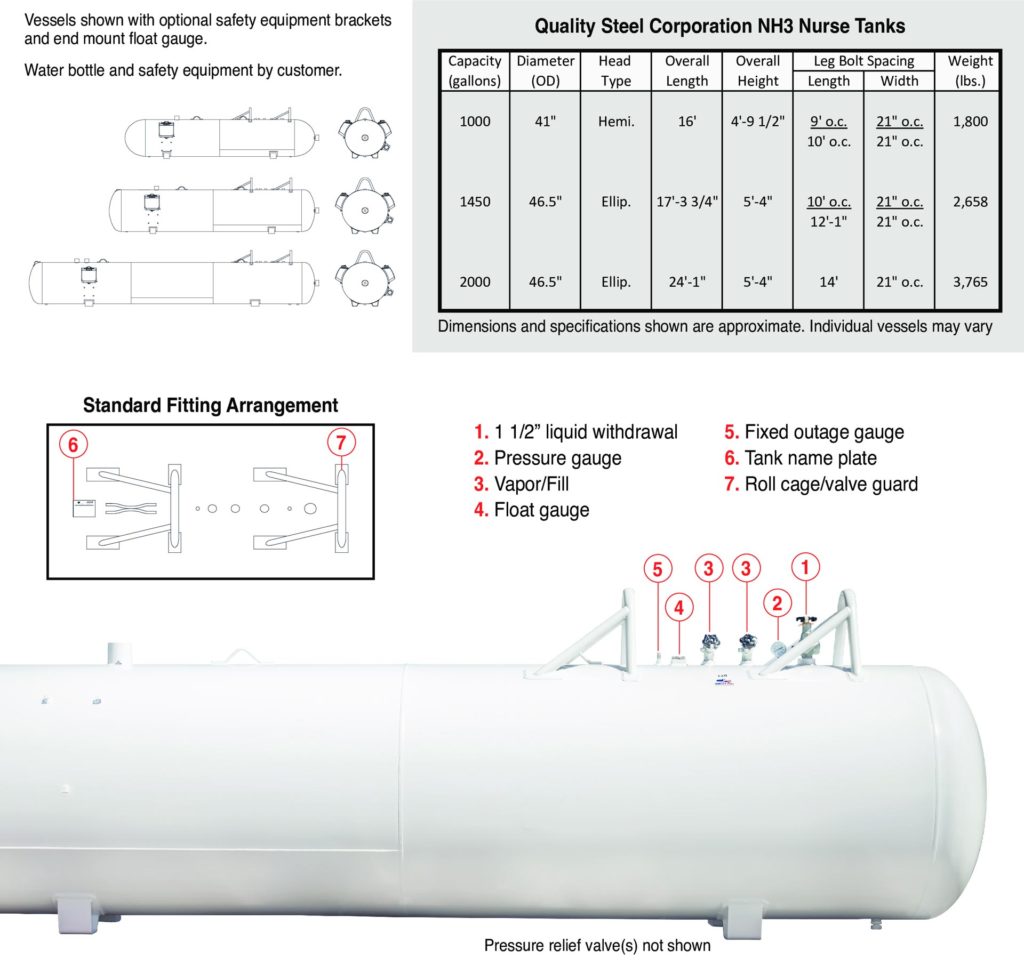 Vessels shown with optional safety equipment brackets and end mount float gauge.

Water bottle and safety equipment by customer.

Quality Steel Corporation NH3 Nurse Tanks

| Capacity (gallons) | Diameter (OD) | Head Type | Overall Length | Overall Height | Leg Bolt Spacing Length | Leg Bolt Spacing Width | Weight (lbs.) |
|---|---|---|---|---|---|---|---|
| 1000 | 41" | Hemi. | 16' | 4'-9 1/2" | 9' o.c. 10' o.c. | 21" o.c. 21" o.c. | 1,800 |
| 1450 | 46.5" | Ellip. | 17'-3 3/4" | 5'-4" | 10' o.c. 12'-1" | 21" o.c. 21" o.c. | 2,658 |
| 2000 | 46.5" | Ellip. | 24'-1" | 5'-4" | 14' | 21" o.c. | 3,765 |

Dimensions and specifications shown are approximate. Individual vessels may vary

Standard Fitting Arrangement

6 7

1. 1 1/2" liquid withdrawal
2. Pressure gauge
3. Vapor/Fill
4. Float gauge
5. Fixed outage gauge
6. Tank name plate
7. Roll cage/valve guard

5 4 3 3 2 1

Pressure relief valve(s) not shown